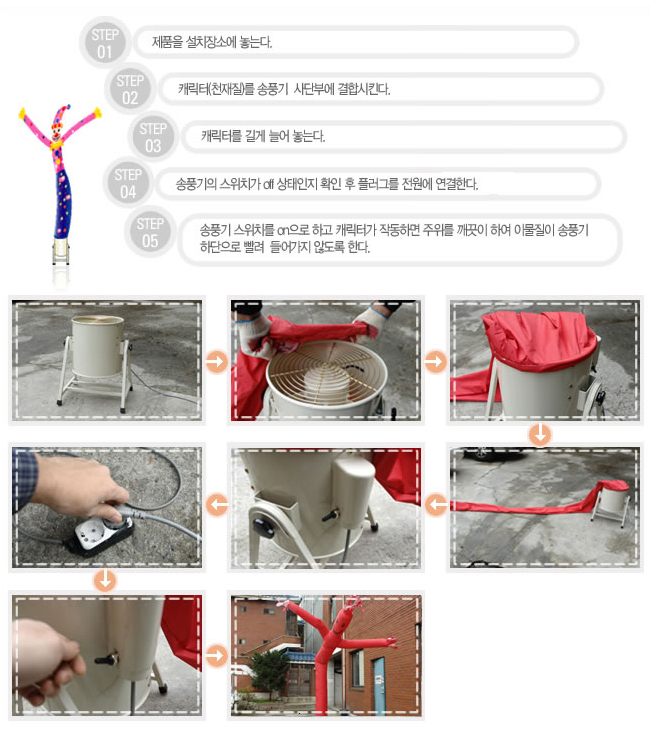 STEP 01 제품을 설치장소에 놓는다.

STEP 02 캐릭터(천재질)를 송풍기 사단부에 결합시킨다.

STEP 03 캐릭터를 길게 늘어 놓는다.

STEP 04 송풍기의 스위치가 off 상태인지 확인 후 플러그를 전원에 연결한다.

STEP 05 송풍기 스위치를 on으로 하고 캐릭터가 작동하면 주위를 깨끗이 하여 이물질이 송풍기 하단으로 빨려 들어가지 않도록 한다.